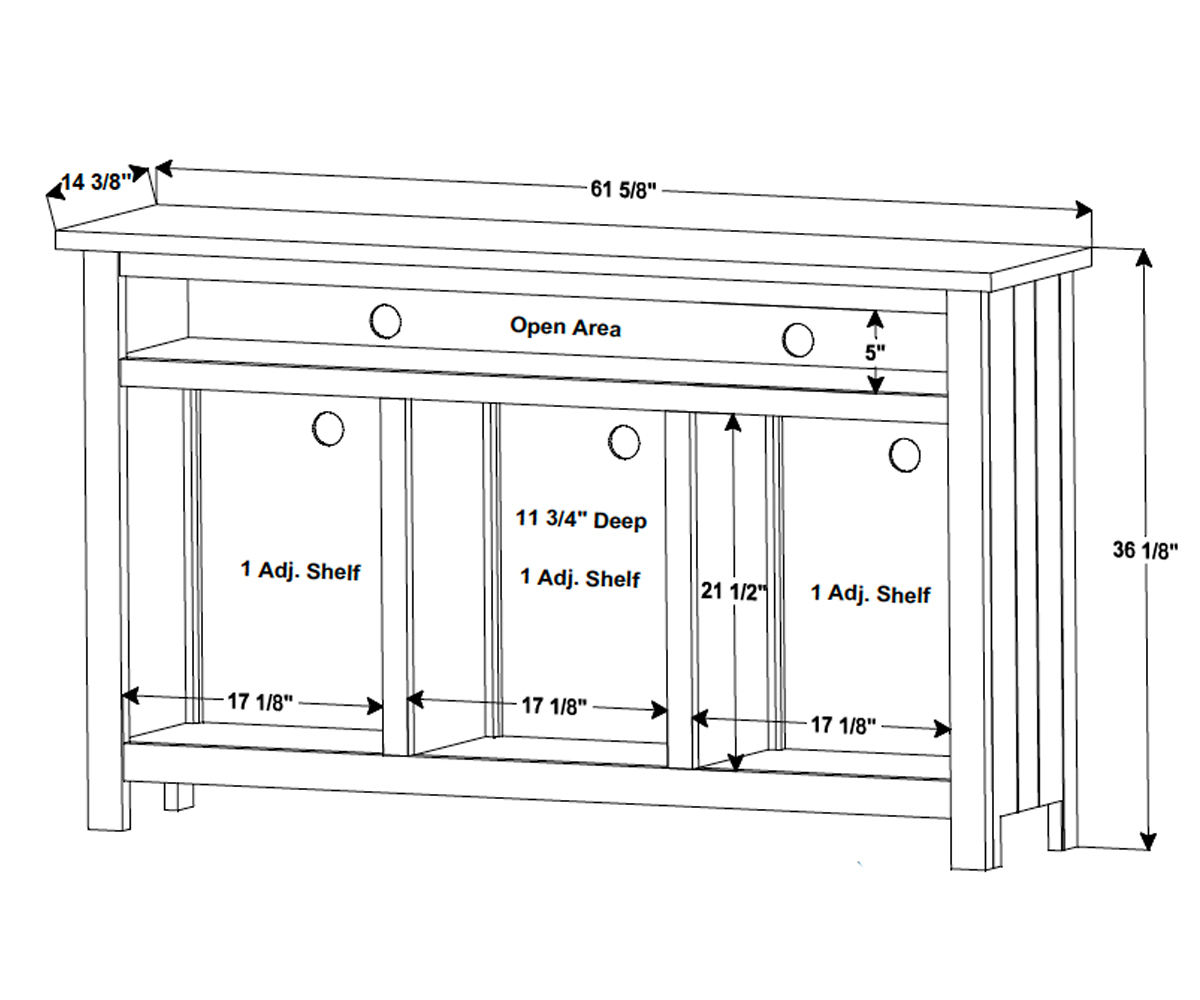 14 3/8"
61 5/8"
Open Area
5"
11 3/4" Deep
1 Adj. Shelf
1 Adj. Shelf
21 1/2"
1 Adj. Shelf
36 1/8"
17 1/8"
17 1/8"
17 1/8"